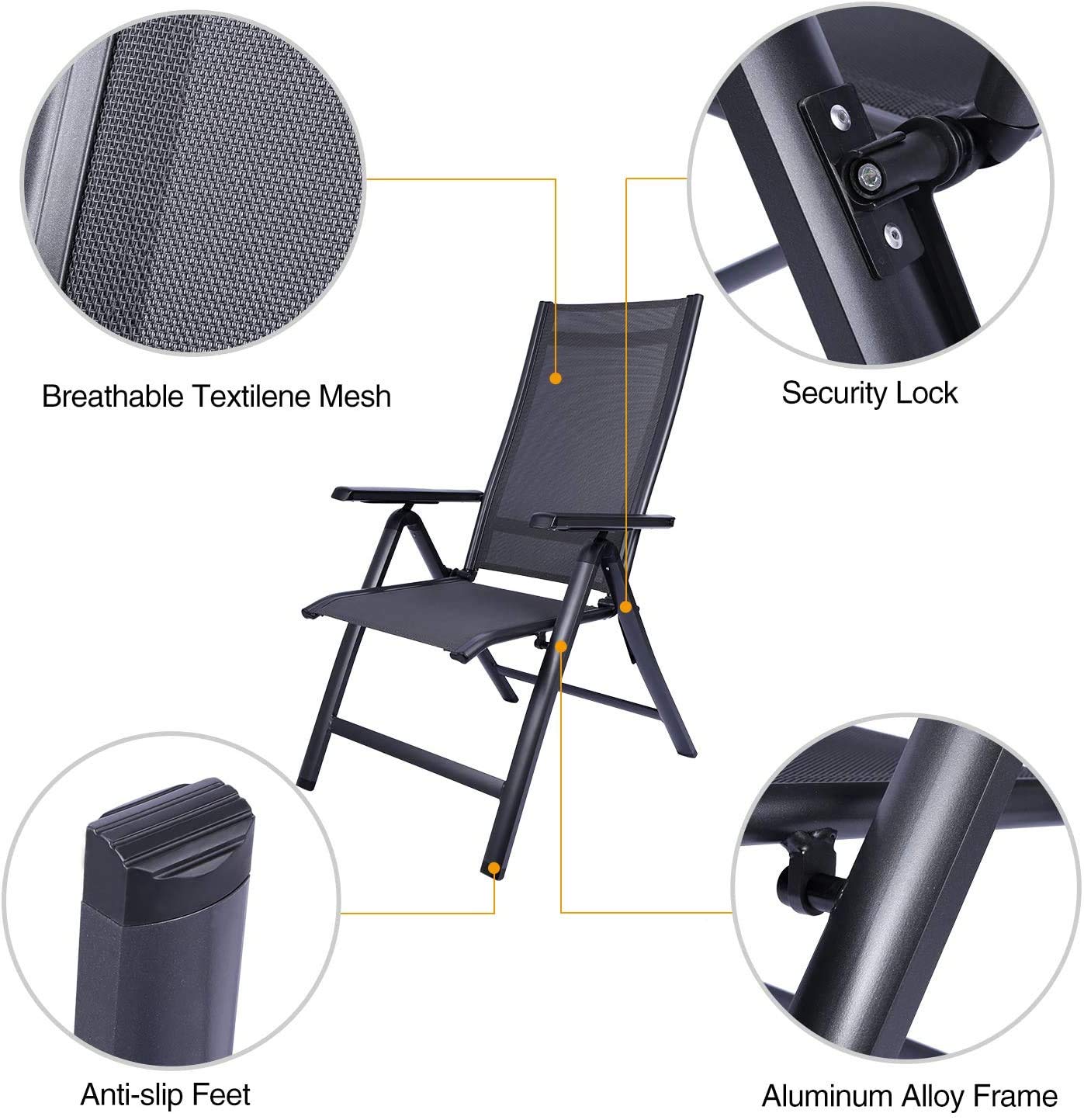 Breathable Textilene Mesh

Security Lock

Anti-slip Feet

Aluminum Alloy Frame